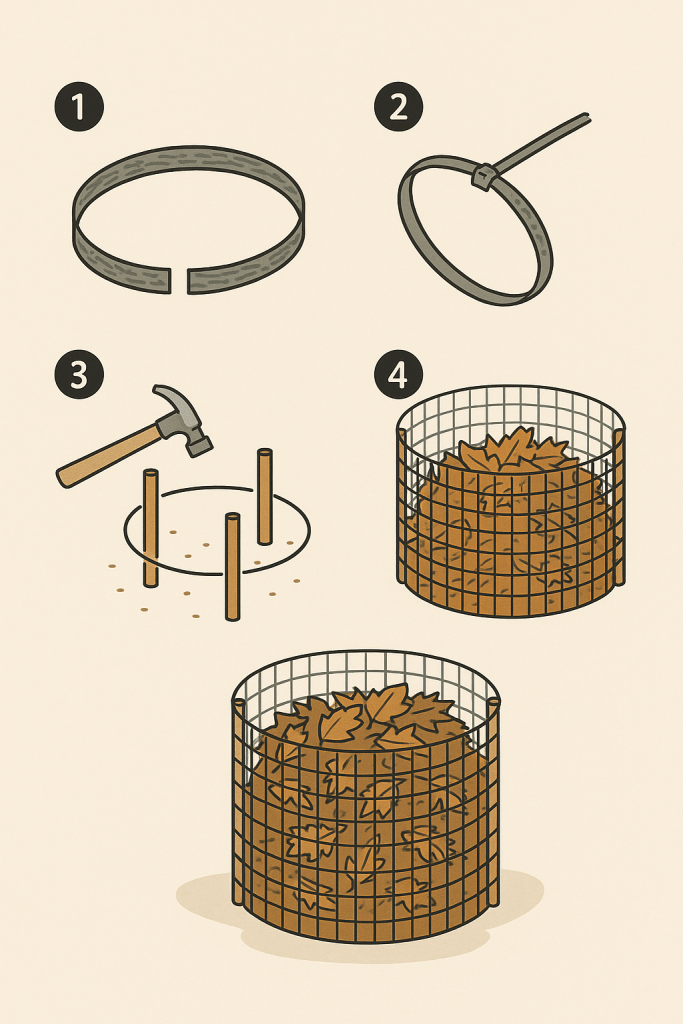 1

2

3

4